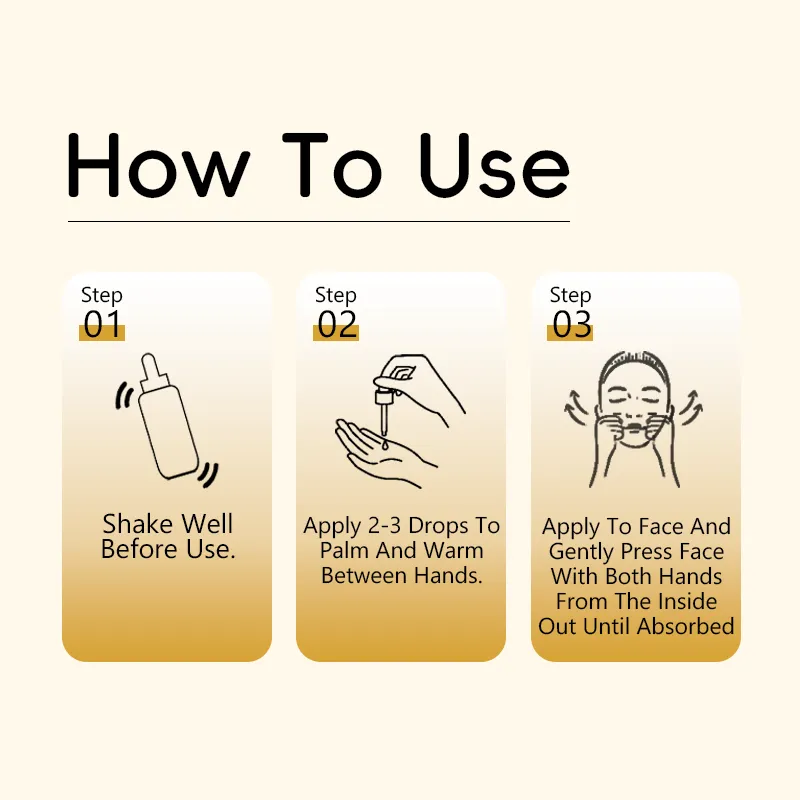 How To Use

Step
01

Shake Well Before Use.

Step
02

Apply 2-3 Drops To Palm And Warm Between Hands.

Step
03

Apply To Face And Gently Press Face With Both Hands From The Inside Out Until Absorbed